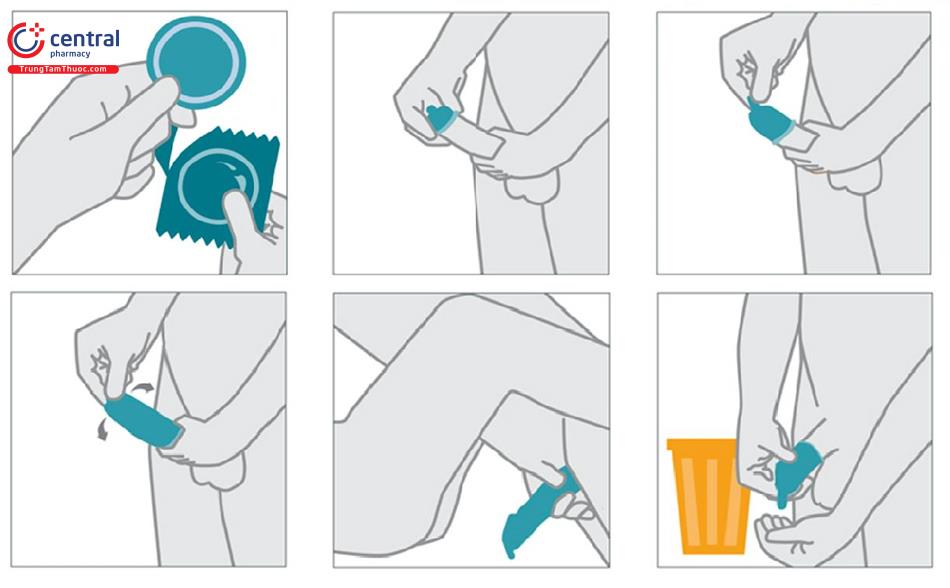 central
pharmacy
TrungTamThuoc.com